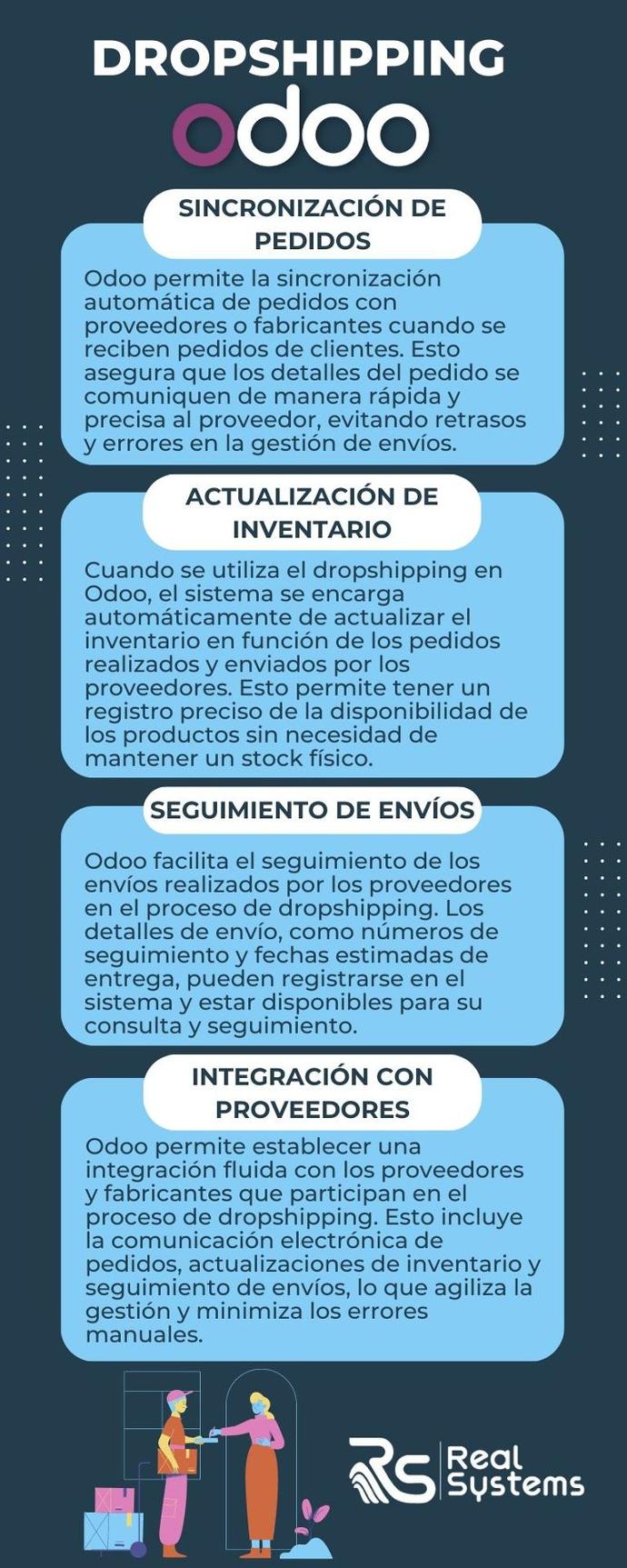 DROPSHIPPING
odoo

SINCRONIZACIÓN DE PEDIDOS

Odoo permite la sincronización automática de pedidos con proveedores o fabricantes cuando se reciben pedidos de clientes. Esto asegura que los detalles del pedido se comuniquen de manera rápida y precisa al proveedor, evitando retrasos y errores en la gestión de envíos.

ACTUALIZACIÓN DE INVENTARIO

Cuando se utiliza el dropshipping en Odoo, el sistema se encarga automáticamente de actualizar el inventario en función de los pedidos realizados y enviados por los proveedores. Esto permite tener un registro preciso de la disponibilidad de los productos sin necesidad de mantener un stock físico.

SEGUIMIENTO DE ENVÍOS

Odoo facilita el seguimiento de los envíos realizados por los proveedores en el proceso de dropshipping. Los detalles de envío, como números de seguimiento y fechas estimadas de entrega, pueden registrarse en el sistema y estar disponibles para su consulta y seguimiento.

INTEGRACIÓN CON PROVEEDORES

Odoo permite establecer una integración fluida con los proveedores y fabricantes que participan en el proceso de dropshipping. Esto incluye la comunicación electrónica de pedidos, actualizaciones de inventario y seguimiento de envíos, lo que agiliza la gestión y minimiza los errores manuales.

RS Real Systems